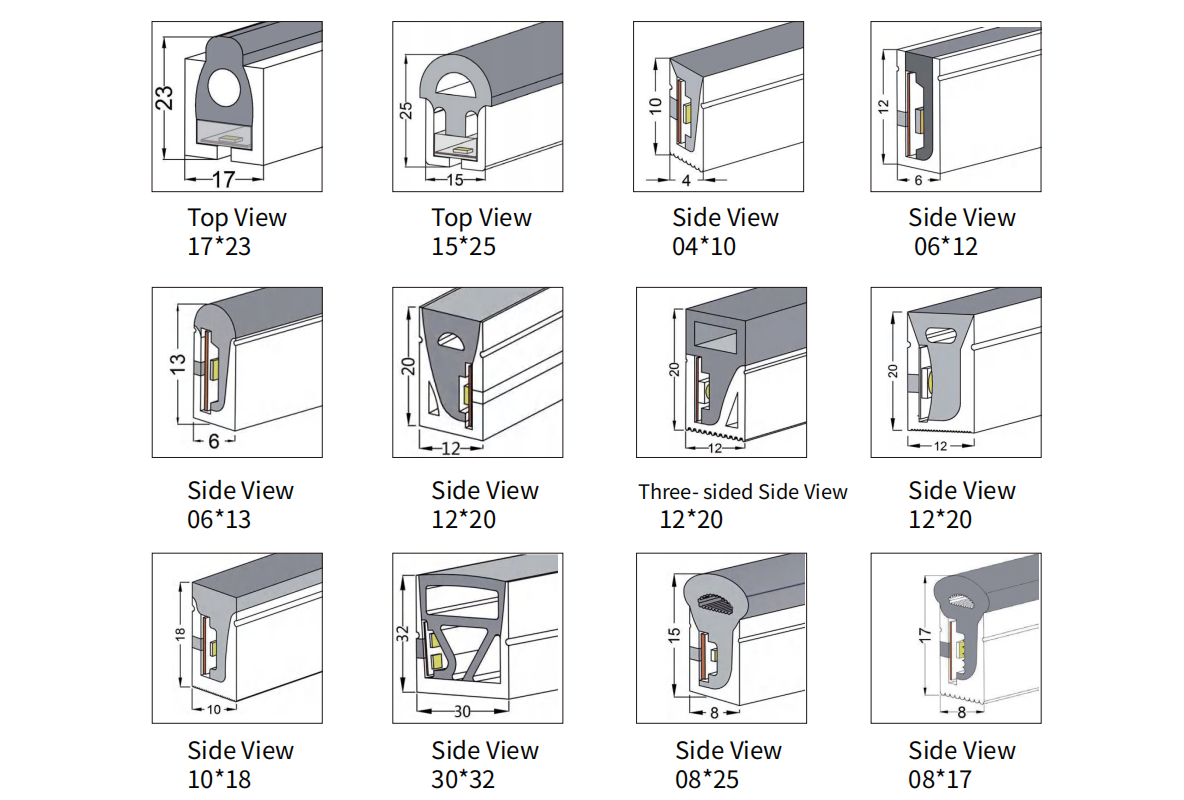 23
17
Top View
17*23

25
15
Top View
15*25

10
4
Side View
04*10

12
6
Side View
06*12

13
6
Side View
06*13

20
12
Side View
12*20

20
12
Three- sided Side View
12*20

20
12
Side View
12*20

18
10
Side View
10*18

32
30
Side View
30*32

15
8
Side View
08*25

17
8
Side View
08*17