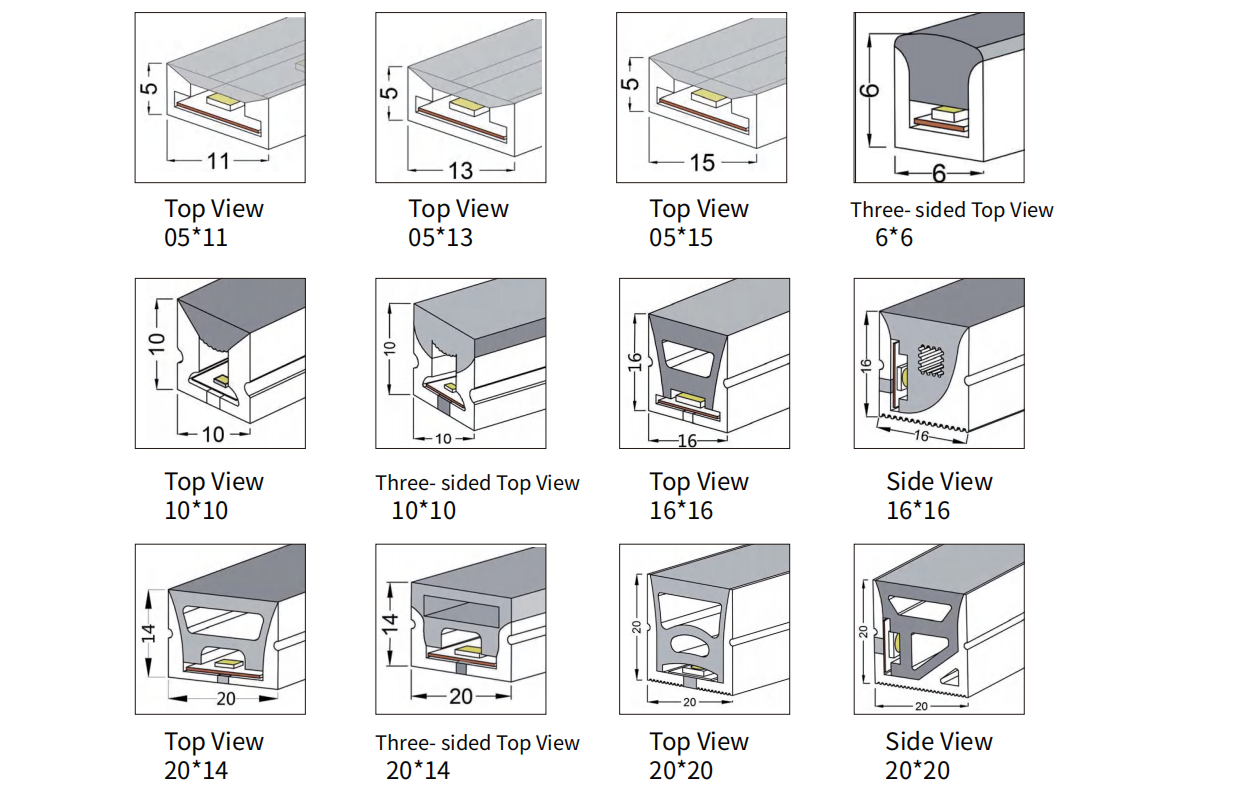 5
11
Top View
05*11

5
13
Top View
05*13

5
15
Top View
05*15

6
6
Three- sided Top View
6*6

10
10
Top View
10*10

10
10
Three- sided Top View
10*10

16
16
Top View
16*16

16
16
Side View
16*16

14
20
Top View
20*14

14
20
Three- sided Top View
20*14

20
20
Top View
20*20

20
20
Side View
20*20